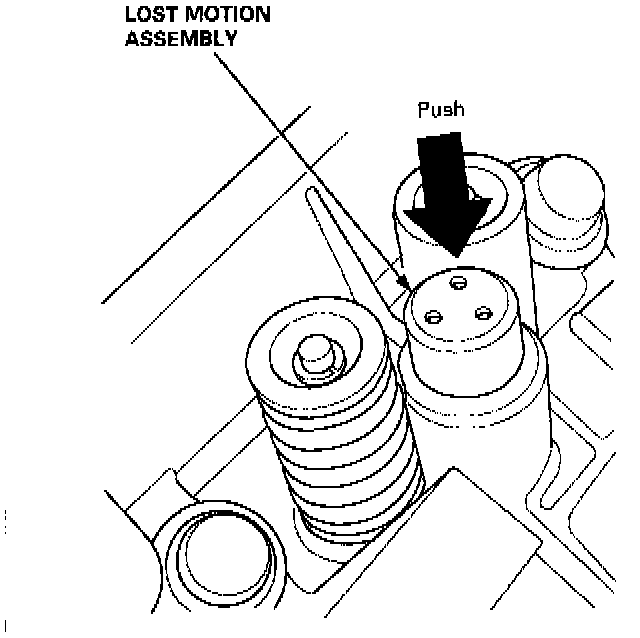 LOST MOTION ASSEMBLY

Push