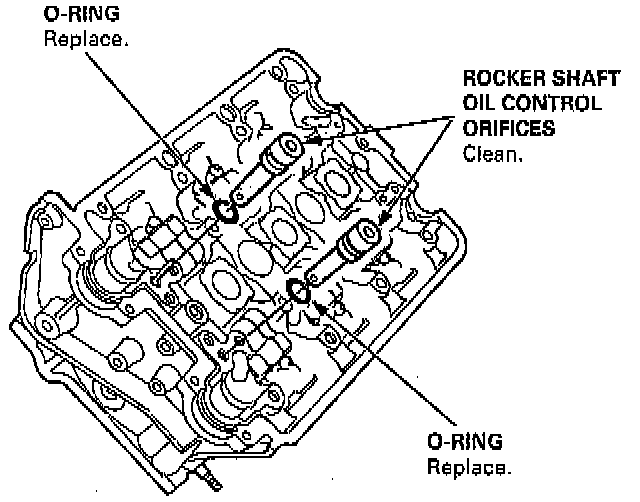 O-RING
Replace.

ROCKER SHAFT OIL CONTROL ORIFICES
Clean.

O-RING
Replace.