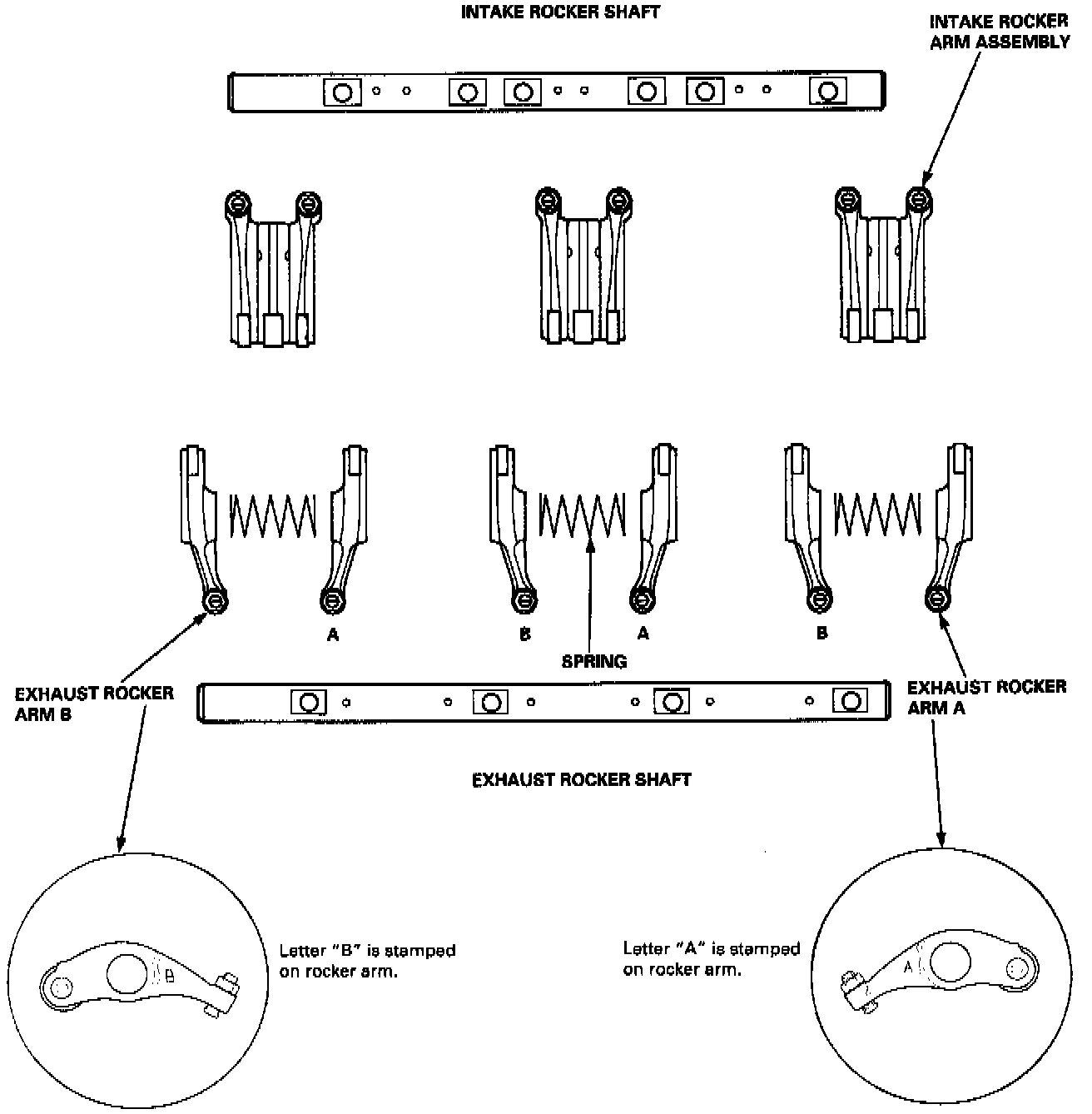 INTAKE ROCKER SHAFT

INTAKE ROCKER ARM ASSEMBLY

A

B

A

B

SPRING

EXHAUST ROCKER ARM B

EXHAUST ROCKER ARM A

EXHAUST ROCKER SHAFT

B

Letter "B" is stamped on rocker arm.

Letter "A" is stamped on rocker arm.

A