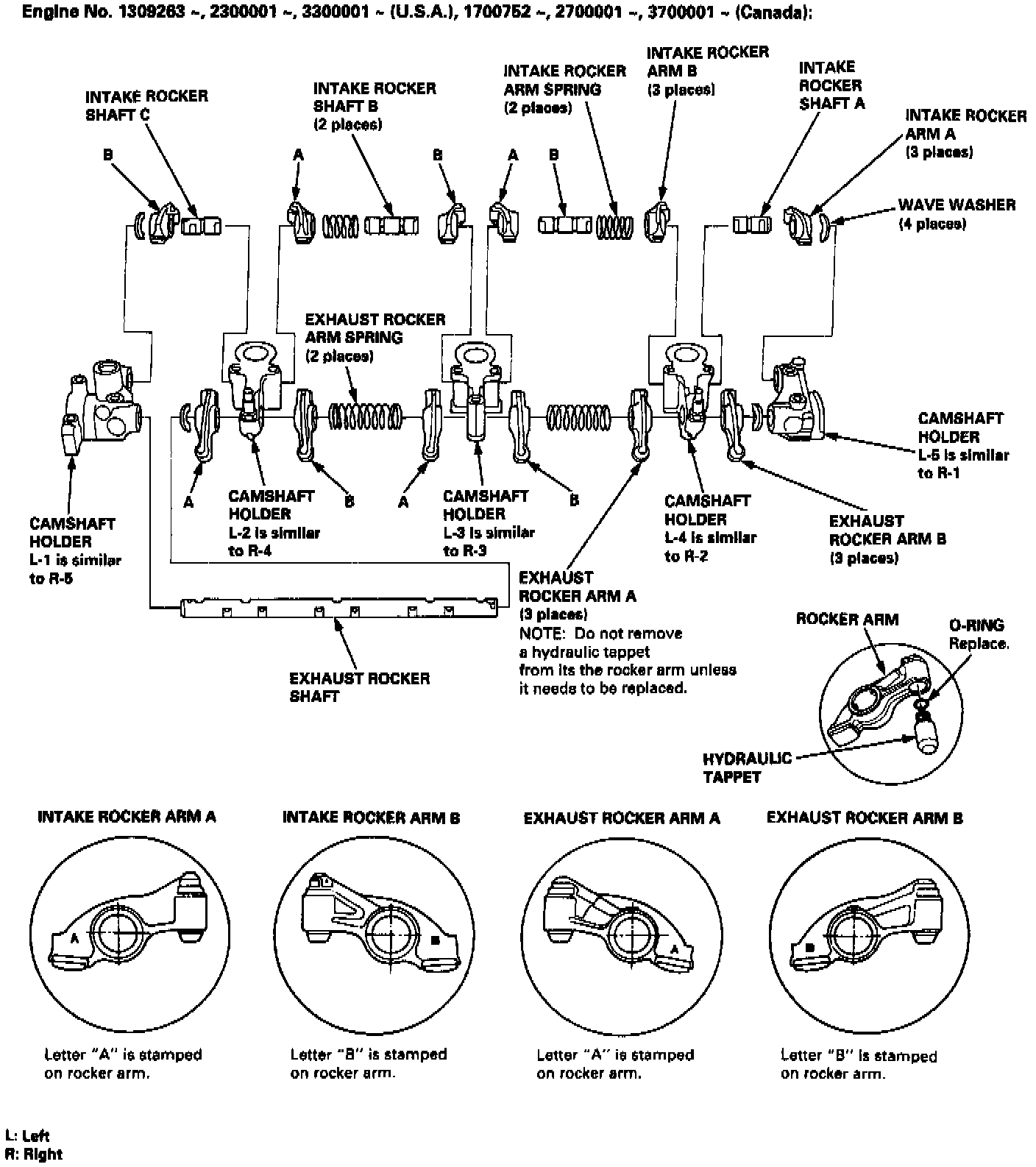 Engine No. 1309263 ~, 2300001 ~, 3300001 ~ (U.S.A.), 1700752 ~, 2700001 ~, 3700001 ~ (Canada):

INTAKE ROCKER SHAFT C

INTAKE ROCKER SHAFT B (2 places)

INTAKE ROCKER ARM SPRING (2 places)

INTAKE ROCKER ARM B (3 places)

INTAKE ROCKER SHAFT A

INTAKE ROCKER ARM A (3 places)

B A B A B

WAVE WASHER (4 places)

EXHAUST ROCKER ARM SPRING (2 places)

CAMSHAFT HOLDER L-5 is similar to R-1

A

CAMSHAFT HOLDER L-2 is similar to R-4

B A

CAMSHAFT HOLDER L-3 is similar to R-3

B

CAMSHAFT HOLDER L-4 is similar to R-2

EXHAUST ROCKER ARM B (3 places)

CAMSHAFT HOLDER L-1 is similar to R-5

EXHAUST ROCKER ARM A (3 places)
NOTE: Do not remove a hydraulic tappet from its the rocker arm unless it needs to be replaced.

EXHAUST ROCKER SHAFT

ROCKER ARM

O-RING Replace.

HYDRAULIC TAPPET

INTAKE ROCKER ARM A

A

Letter "A" is stamped on rocker arm.

INTAKE ROCKER ARM B

B

Letter "B" is stamped on rocker arm.

EXHAUST ROCKER ARM A

A

Letter "A" is stamped on rocker arm.

EXHAUST ROCKER ARM B

B

Letter "B" is stamped on rocker arm.

L: Left
R: Right