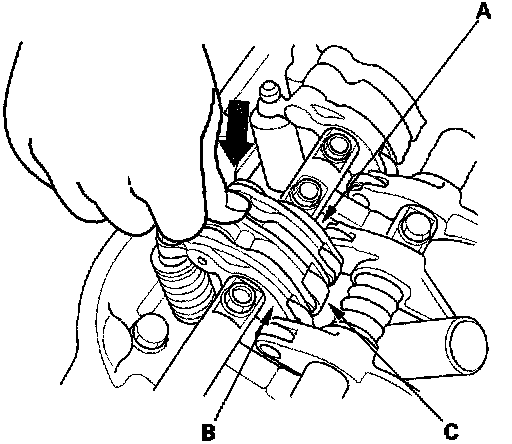 A
B
C