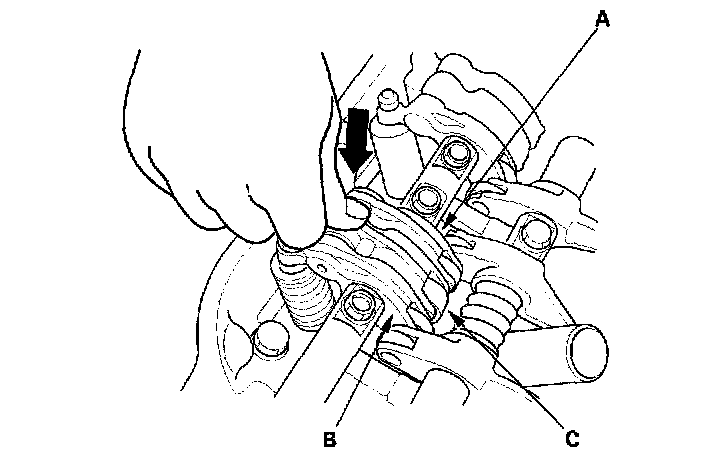 A

B

C