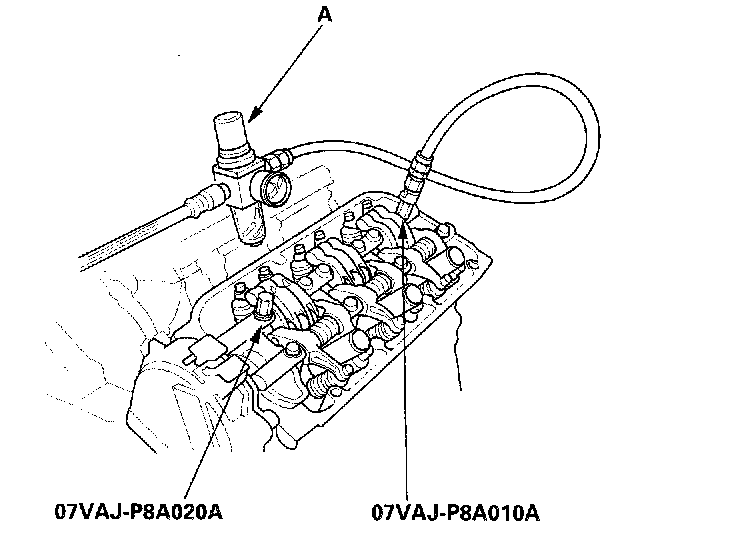 A

07VAJ-P8A020A

07VAJ-P8A010A