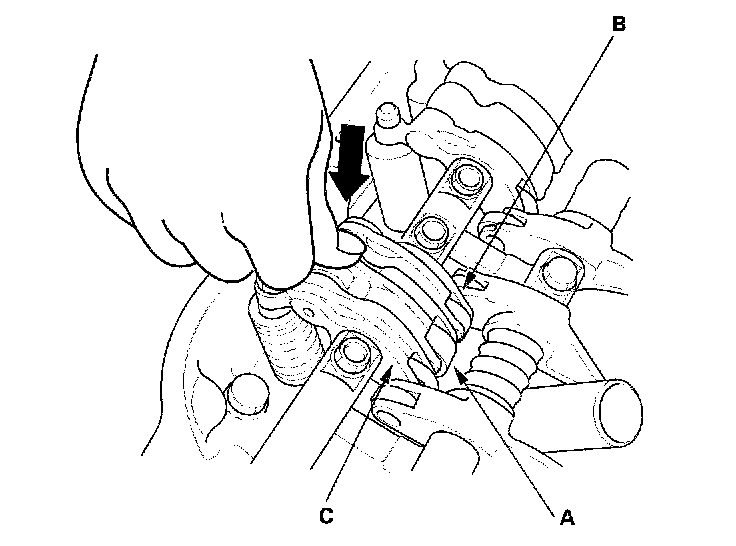 B
C
A