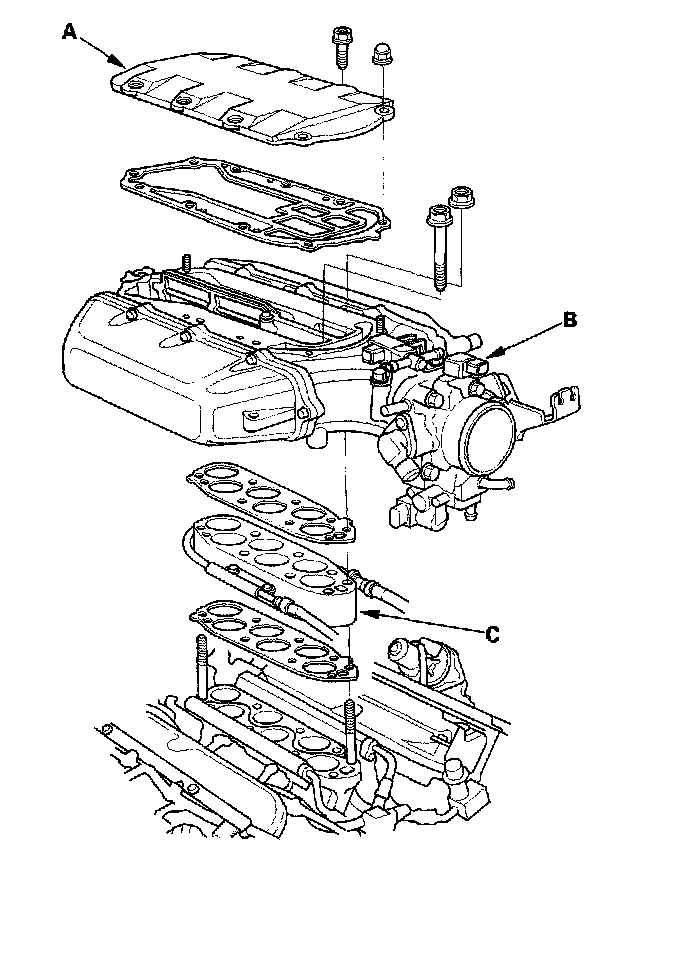 A

B

C