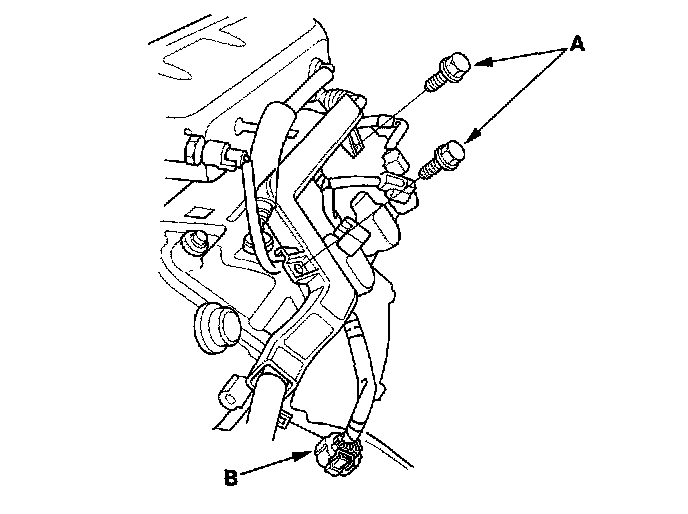 A

B