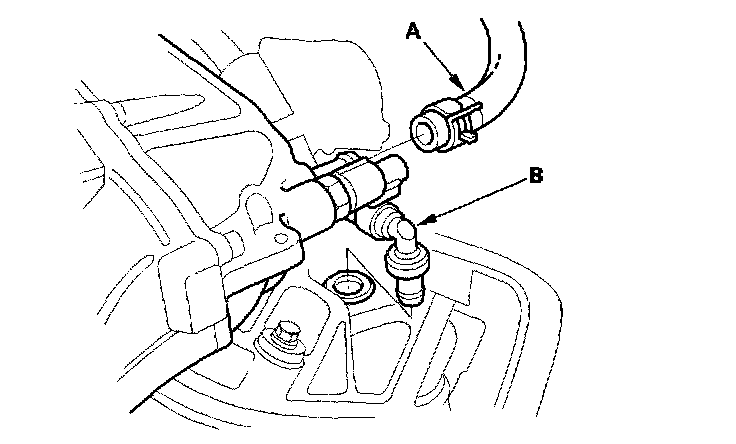 A
B