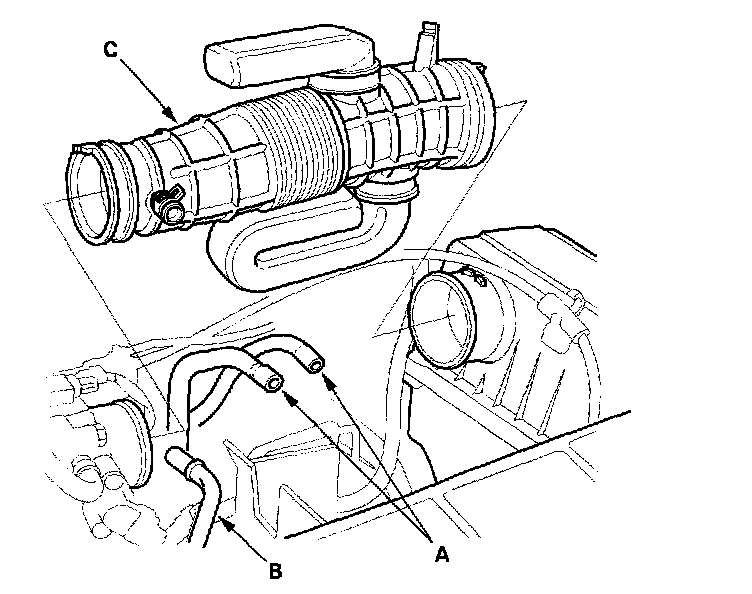 C

A

B