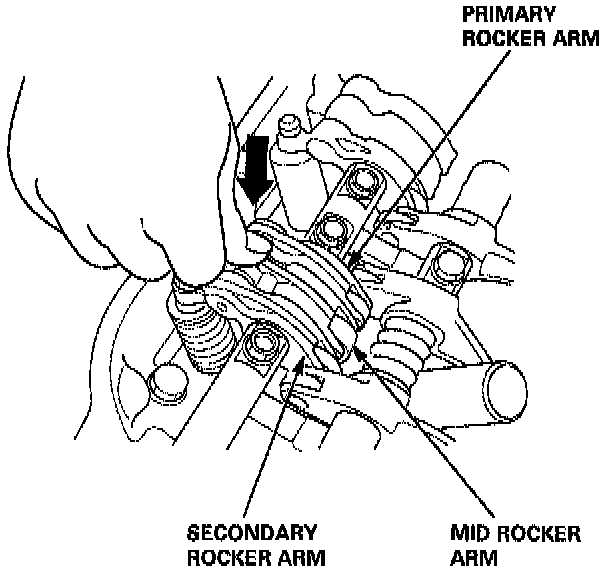 PRIMARY ROCKER ARM

SECONDARY ROCKER ARM

MID ROCKER ARM