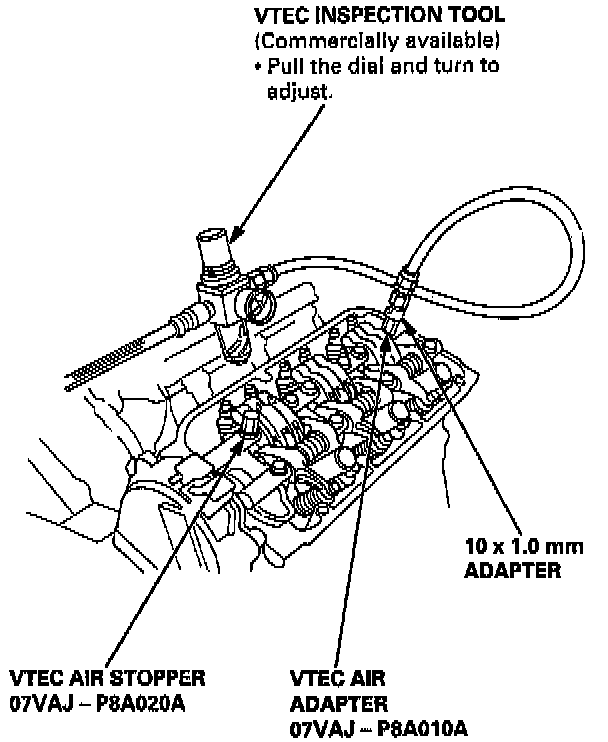 VTEC INSPECTION TOOL
(Commercially available)
• Pull the dial and turn to adjust.

10 x 1.0 mm
ADAPTER

VTEC AIR STOPPER
07VAJ – P8A020A

VTEC AIR
ADAPTER
07VAJ – P8A010A