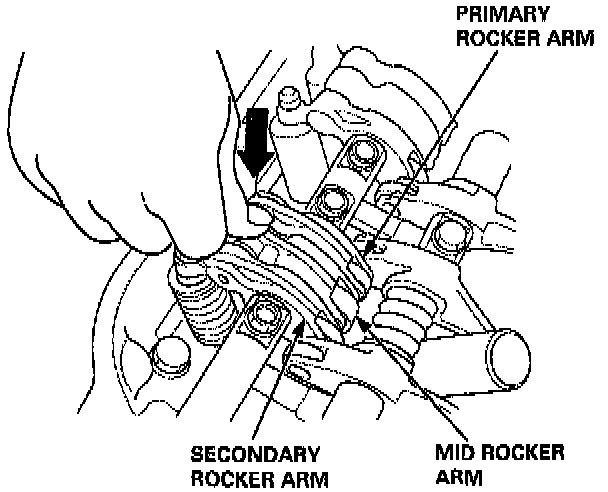 PRIMARY ROCKER ARM

SECONDARY ROCKER ARM

MID ROCKER ARM