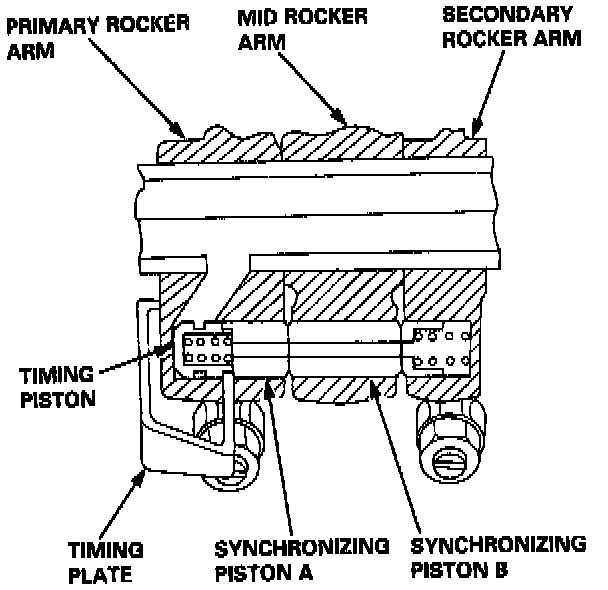 PRIMARY ROCKER ARM

MID ROCKER ARM

SECONDARY ROCKER ARM

TIMING PISTON

TIMING PLATE

SYNCHRONIZING PISTON A

SYNCHRONIZING PISTON B