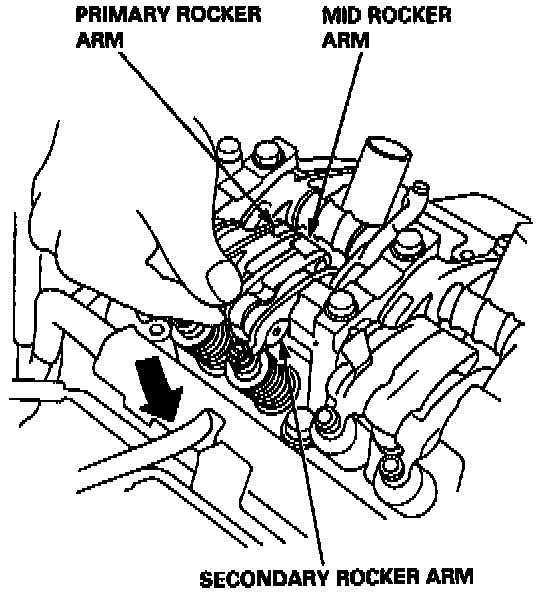 PRIMARY ROCKER ARM

MID ROCKER ARM

SECONDARY ROCKER ARM