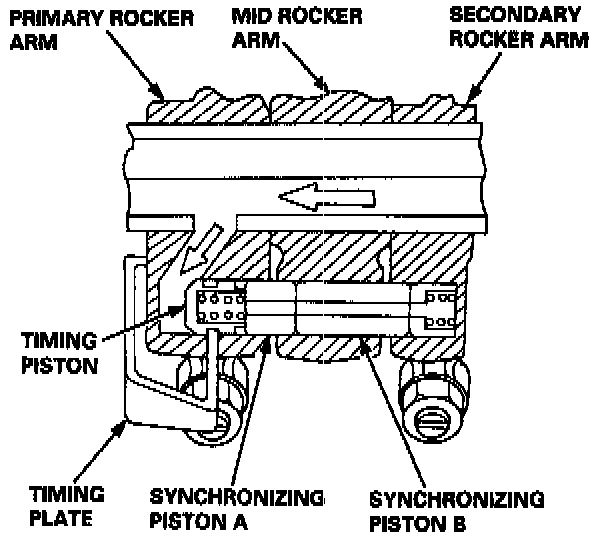 PRIMARY ROCKER ARM

MID ROCKER ARM

SECONDARY ROCKER ARM

TIMING PISTON

TIMING PLATE

SYNCHRONIZING PISTON A

SYNCHRONIZING PISTON B