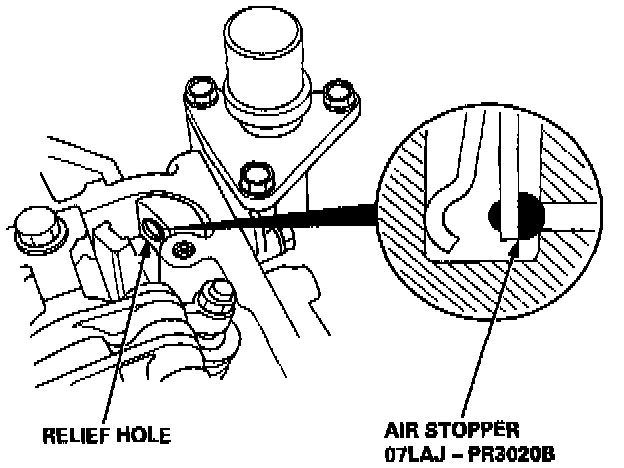 RELIEF HOLE

AIR STOPPER
07LAJ – PR3020B