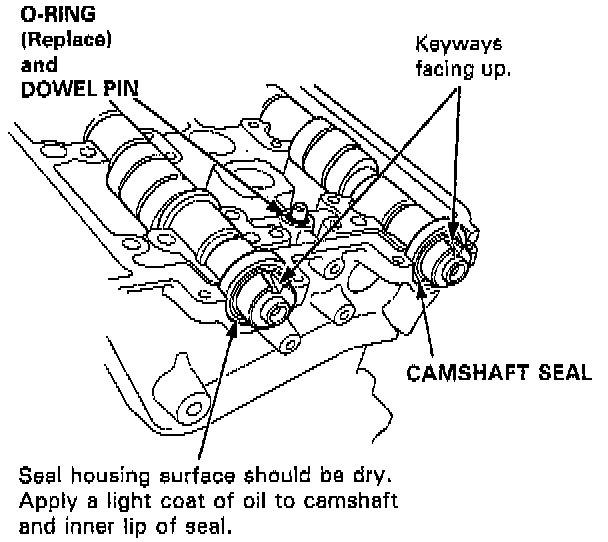 O-RING
(Replace)
and
DOWEL PIN

Keyways facing up.

CAMSHAFT SEAL

Seal housing surface should be dry. Apply a light coat of oil to camshaft and inner lip of seal.