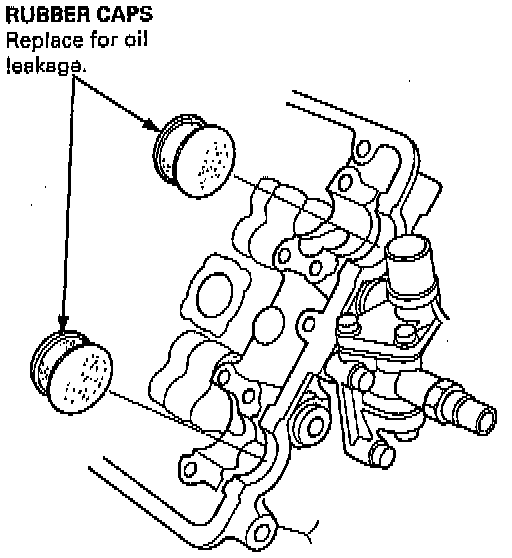 RUBBER CAPS
Replace for oil leakage.