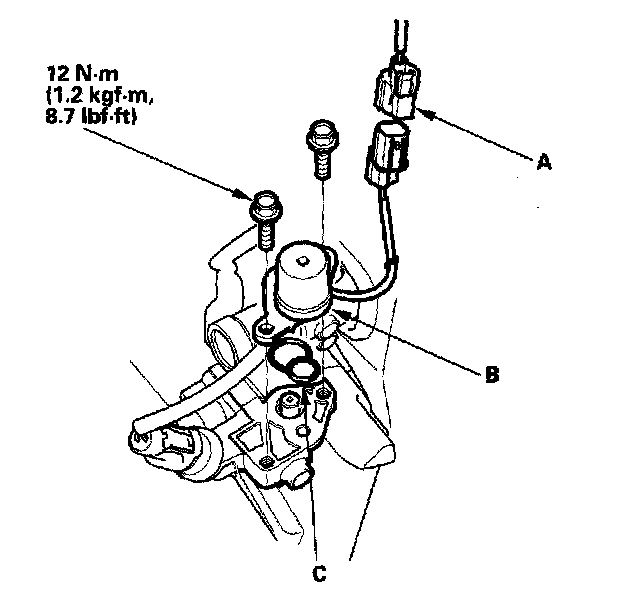 12 N·m
(1.2 kgf·m,
8.7 lbf·ft)

A

B

C