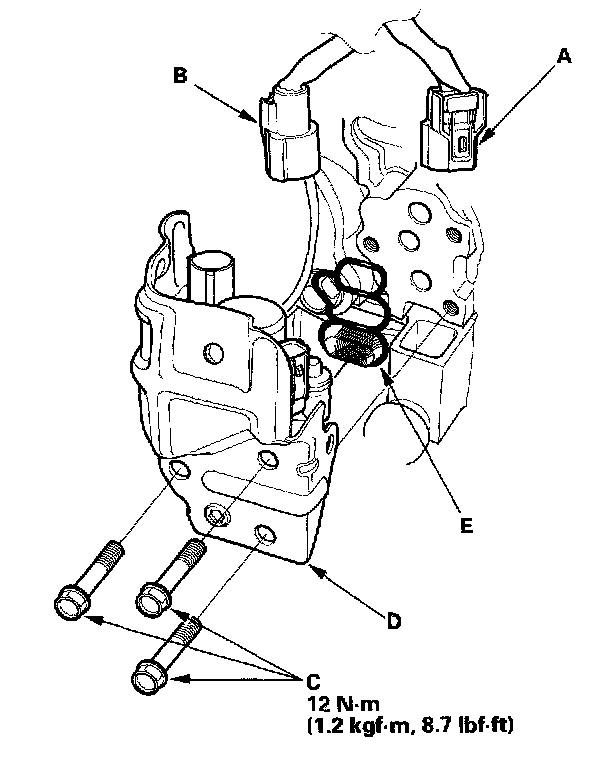 B

A

E

D

C
12 N·m
(1.2 kgf·m, 8.7 lbf·ft)