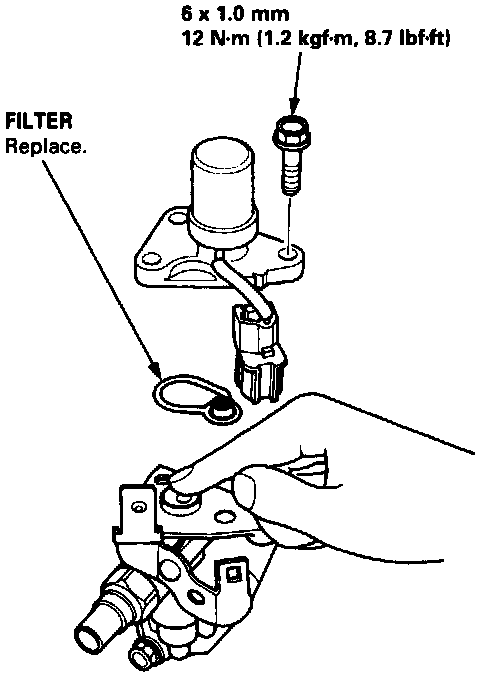 6 x 1.0 mm
12 N·m (1.2 kgf·m, 8.7 lbf·ft)

FILTER
Replace.