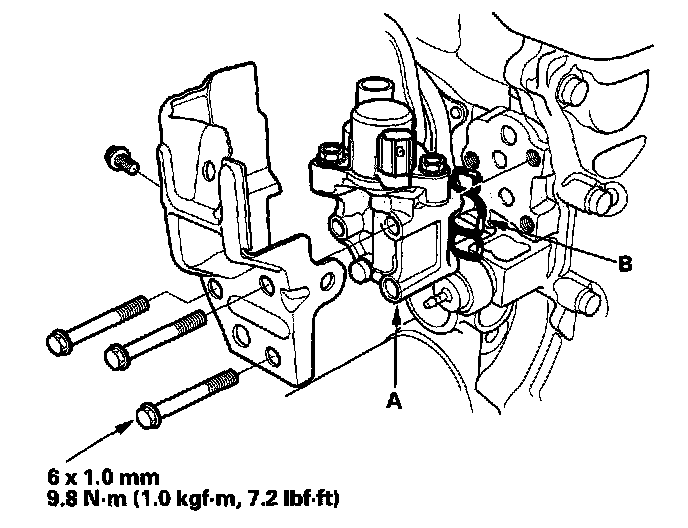 B

A

6 x 1.0 mm
9.8 N·m (1.0 kgf·m, 7.2 lbf·ft)