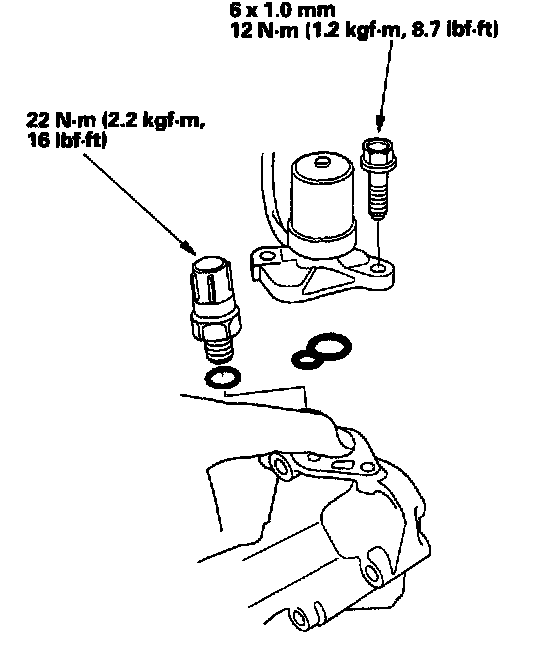 6 x 1.0 mm
12 N·m (1.2 kgf·m, 8.7 lbf·ft)

22 N·m (2.2 kgf·m,
16 lbf·ft)