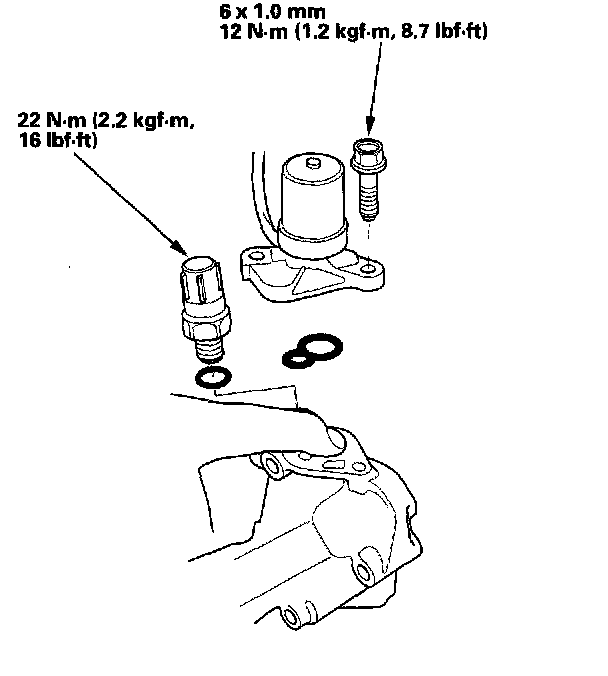 6 x 1.0 mm
12 N·m (1.2 kgf·m, 8.7 lbf·ft)

22 N·m (2.2 kgf·m, 16 lbf·ft)