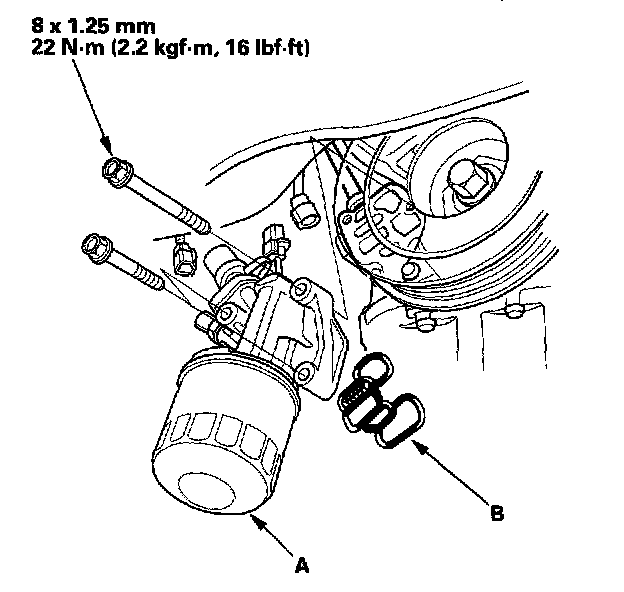 8 x 1.25 mm
22 N·m (2.2 kgf·m, 16 lbf·ft)

B

A