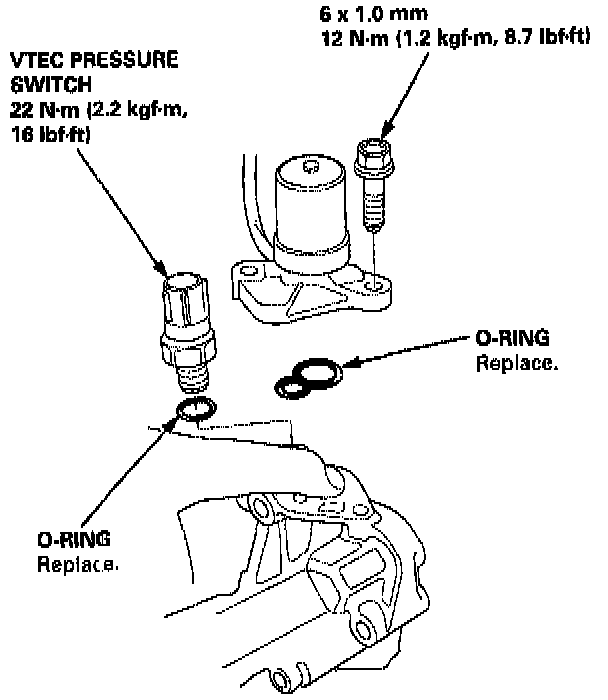 6 x 1.0 mm
12 N·m (1.2 kgf·m, 8.7 lbf·ft)

VTEC PRESSURE SWITCH
22 N·m (2.2 kgf·m, 16 lbf·ft)

O-RING
Replace.

O-RING
Replace.