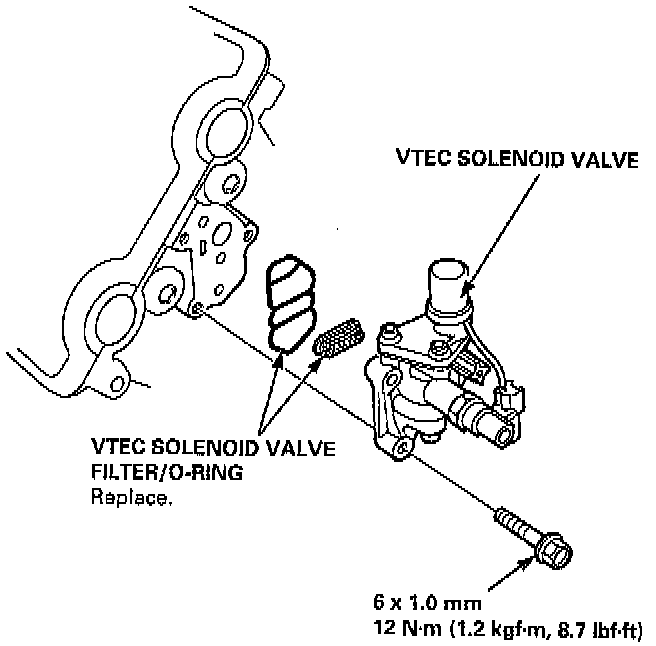 VTEC SOLENOID VALVE

VTEC SOLENOID VALVE
FILTER/O-RING
Replace.

6 x 1.0 mm
12 N·m (1.2 kgf·m, 8.7 lbf·ft)