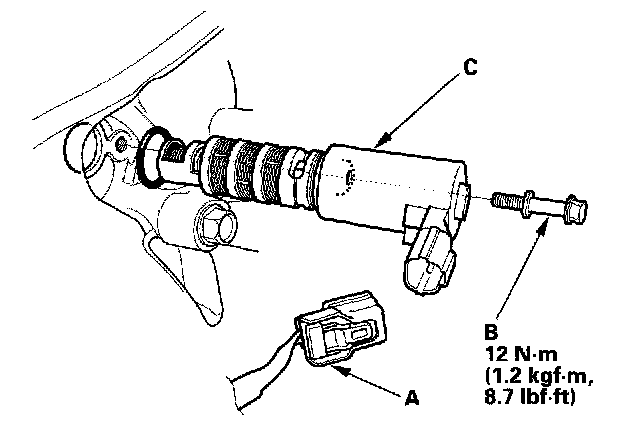 C

B
12 N·m
(1.2 kgf·m,
8.7 lbf·ft)

A