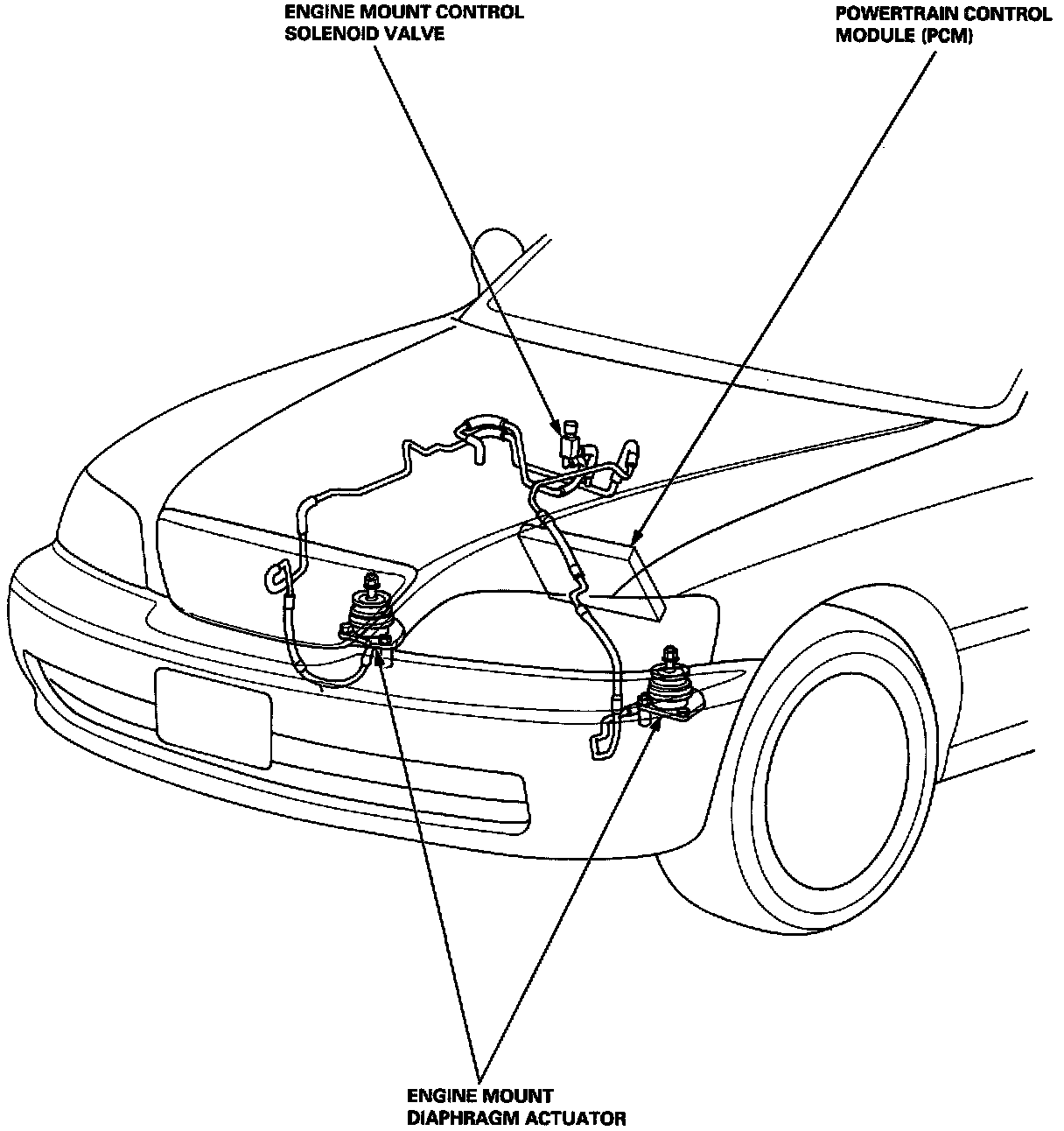 ENGINE MOUNT CONTROL SOLENOID VALVE

POWERTRAIN CONTROL MODULE (PCM)

ENGINE MOUNT DIAPHRAGM ACTUATOR