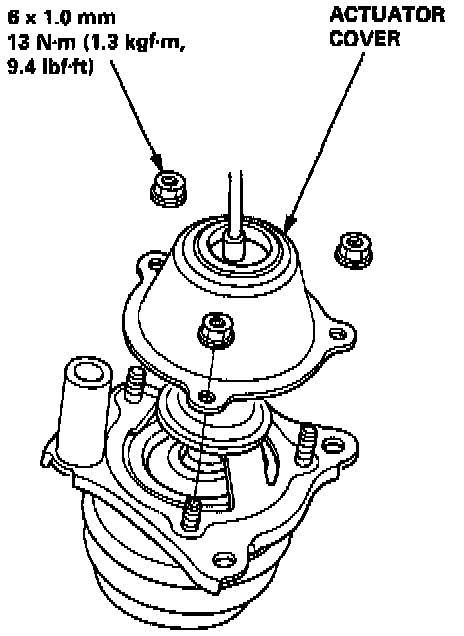 6 x 1.0 mm
13 N·m (1.3 kgf·m, 9.4 lbf·ft)

ACTUATOR COVER