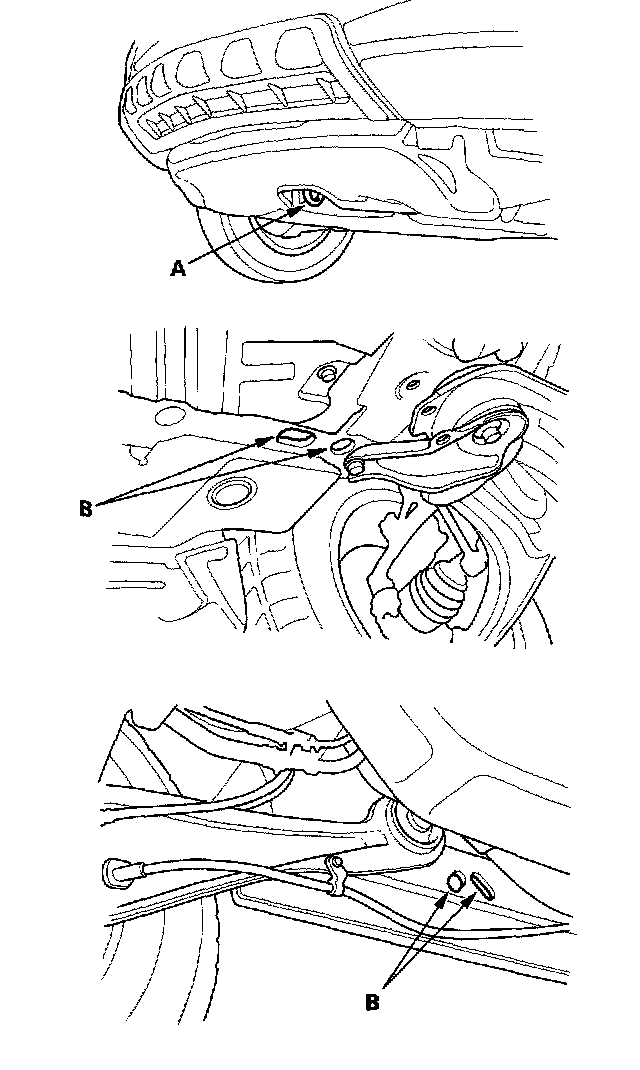 A

B

B