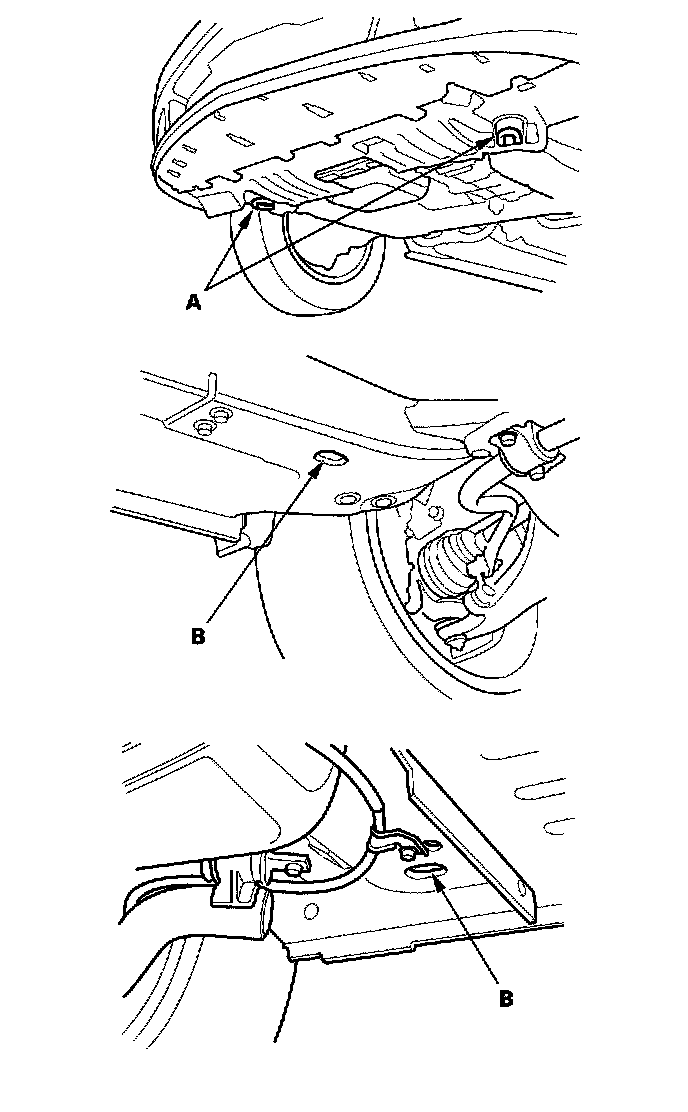 A

B

B