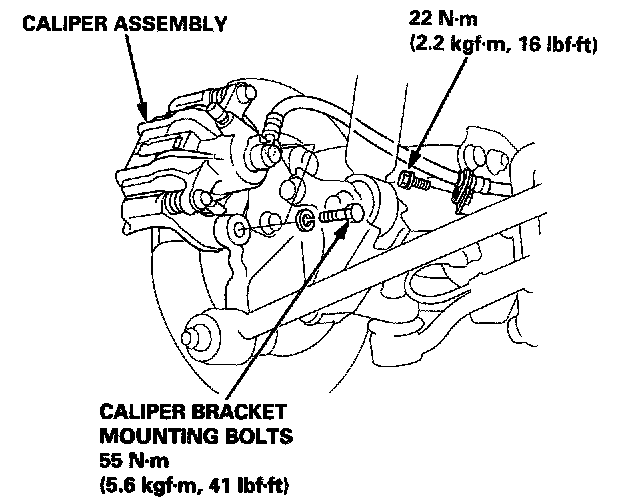 CALIPER ASSEMBLY

22 N·m
(2.2 kgf·m, 16 lbf·ft)

CALIPER BRACKET
MOUNTING BOLTS
55 N·m
(5.6 kgf·m, 41 lbf·ft)