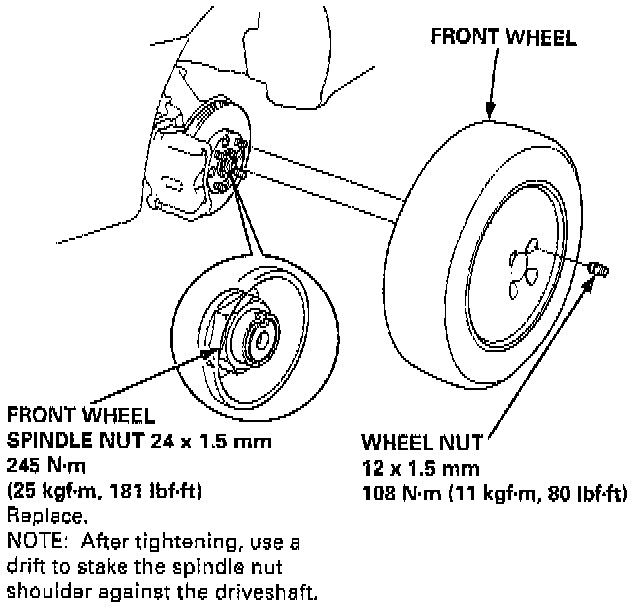 FRONT WHEEL

FRONT WHEEL
SPINDLE NUT 24 x 1.5 mm
245 N·m
(25 kgf·m, 181 lbf·ft)
Replace.
NOTE: After tightening, use a drift to stake the spindle nut shoulder against the driveshaft.

WHEEL NUT
12 x 1.5 mm
108 N·m (11 kgf·m, 80 lbf·ft)