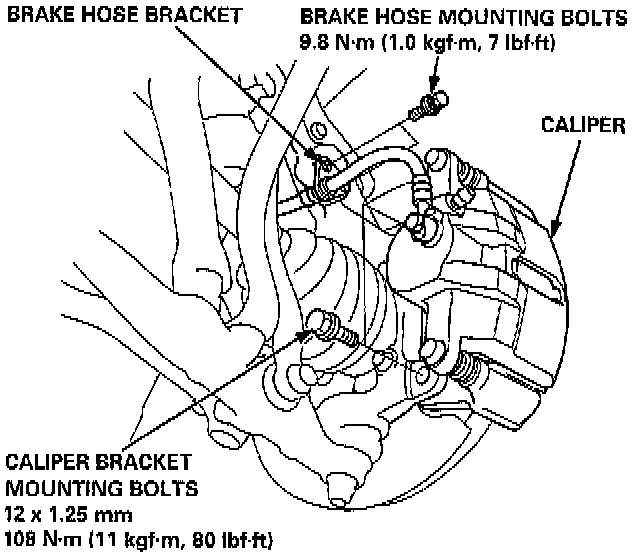 BRAKE HOSE BRACKET

BRAKE HOSE MOUNTING BOLTS
9.8 N·m (1.0 kgf·m, 7 lbf·ft)

CALIPER

CALIPER BRACKET
MOUNTING BOLTS
12 x 1.25 mm
108 N·m (11 kgf·m, 80 lbf·ft)