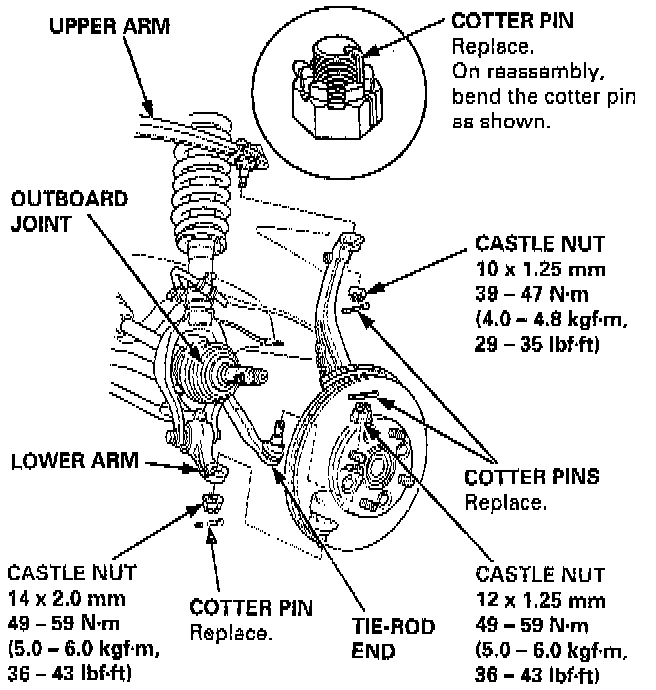 UPPER ARM

COTTER PIN
Replace.
On reassembly, bend the cotter pin as shown.

OUTBOARD JOINT

CASTLE NUT
10 x 1.25 mm
39 – 47 N·m
(4.0 – 4.8 kgf·m, 29 – 35 lbf·ft)

LOWER ARM

COTTER PINS
Replace.

CASTLE NUT
14 x 2.0 mm
49 – 59 N·m
(5.0 – 6.0 kgf·m, 36 – 43 lbf·ft)

COTTER PIN
Replace.

TIE-ROD END

CASTLE NUT
12 x 1.25 mm
49 – 59 N·m
(5.0 – 6.0 kgf·m, 36 – 43 lbf·ft)