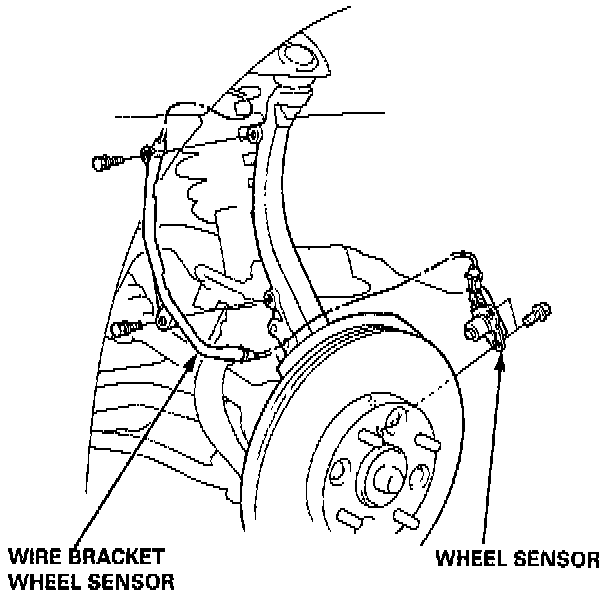 WIRE BRACKET
WHEEL SENSOR

WHEEL SENSOR