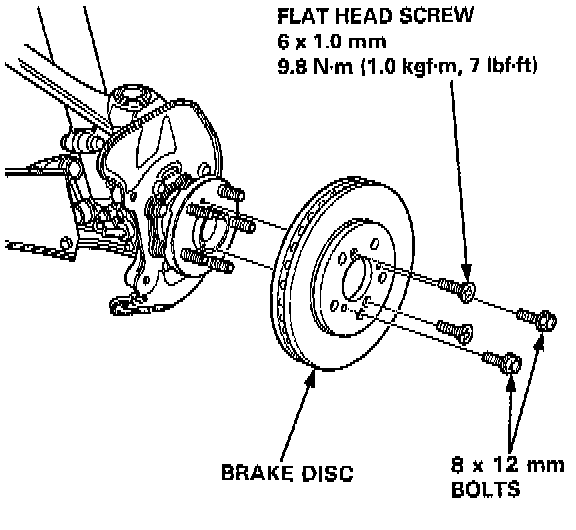 FLAT HEAD SCREW
6 x 1.0 mm
9.8 N·m (1.0 kgf·m, 7 lbf·ft)

BRAKE DISC

8 x 12 mm
BOLTS