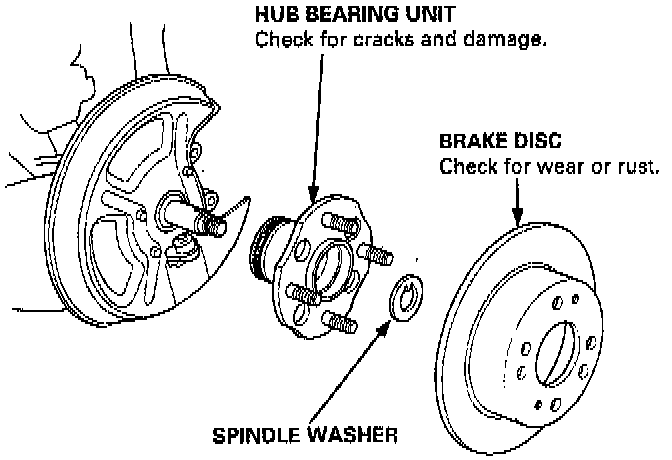 HUB BEARING UNIT
Check for cracks and damage.

BRAKE DISC
Check for wear or rust.

SPINDLE WASHER