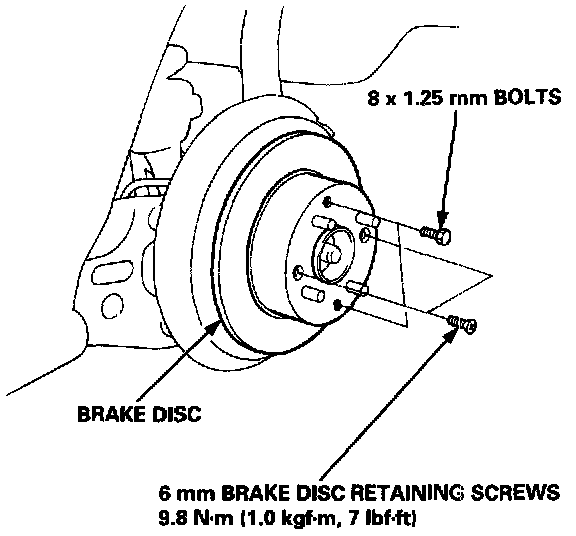 8 x 1.25 mm BOLTS

BRAKE DISC

6 mm BRAKE DISC RETAINING SCREWS
9.8 N·m (1.0 kgf·m, 7 lbf·ft)