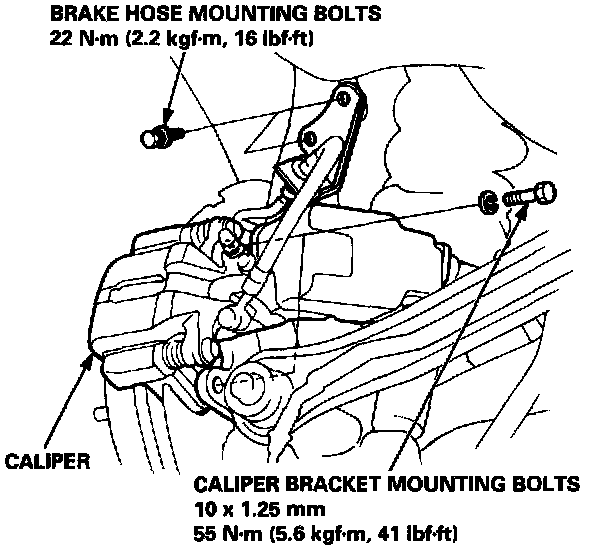 BRAKE HOSE MOUNTING BOLTS
22 N·m (2.2 kgf·m, 16 lbf·ft)

CALIPER

CALIPER BRACKET MOUNTING BOLTS
10 x 1.25 mm
55 N·m (5.6 kgf·m, 41 lbf·ft)