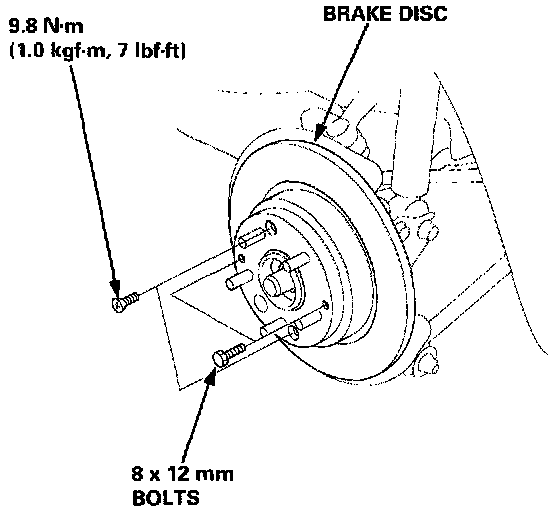 9.8 N·m
(1.0 kgf·m, 7 lbf·ft)

BRAKE DISC

8 x 12 mm
BOLTS