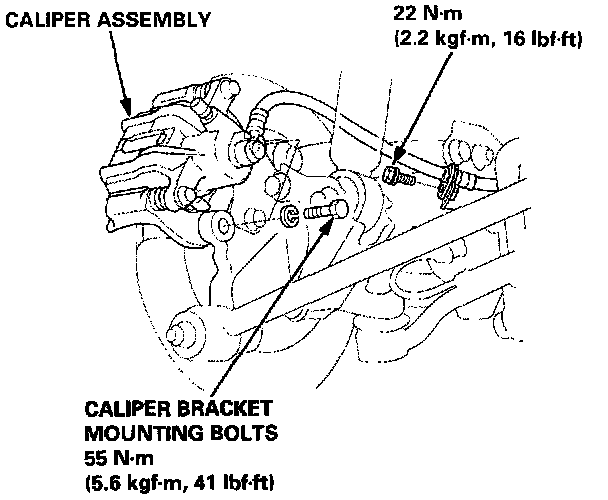 CALIPER ASSEMBLY

22 N·m
(2.2 kgf·m, 16 lbf·ft)

CALIPER BRACKET
MOUNTING BOLTS
55 N·m
(5.6 kgf·m, 41 lbf·ft)