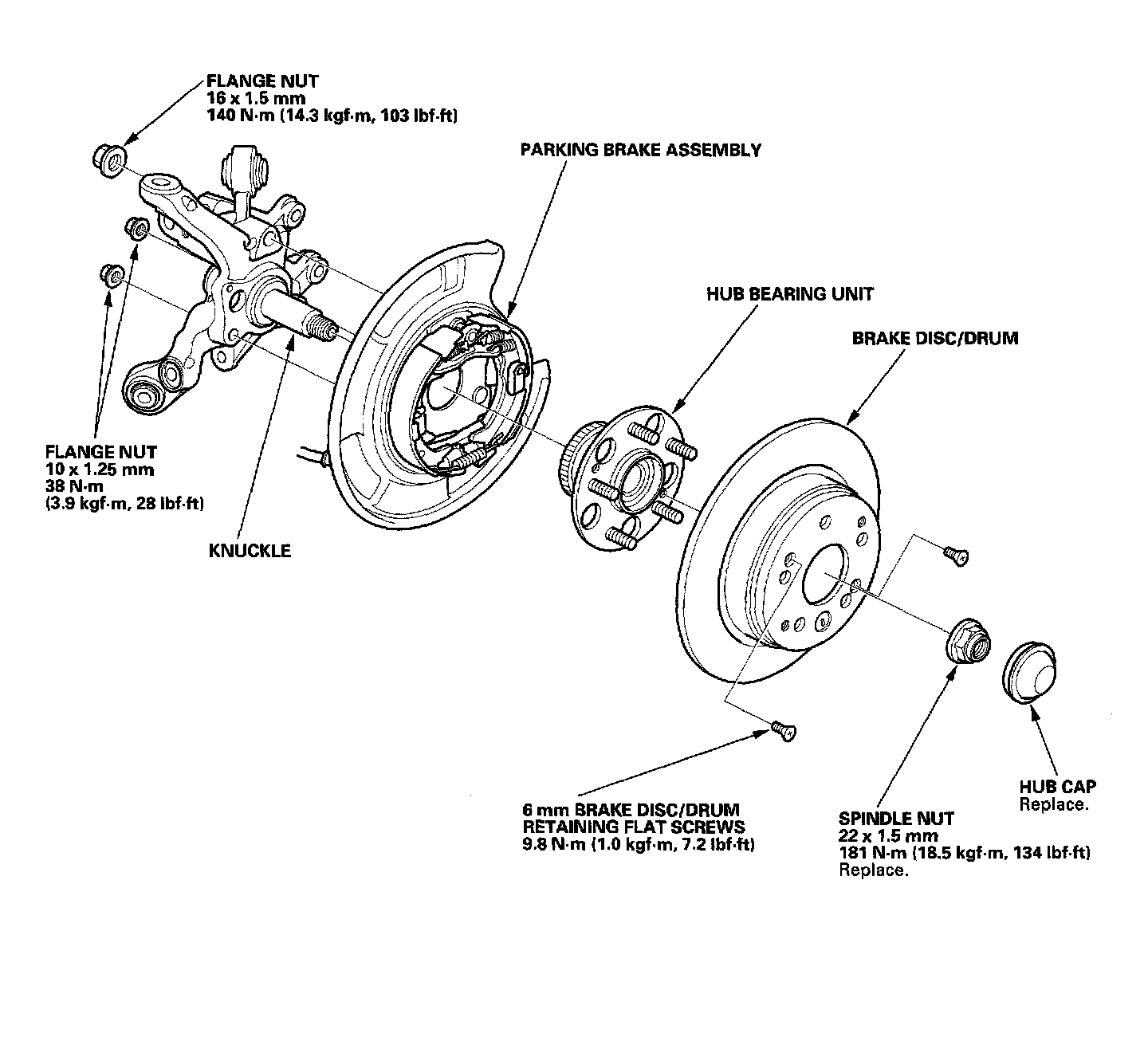 FLANGE NUT
16 x 1.5 mm
140 N·m (14.3 kgf·m, 103 lbf·ft)

PARKING BRAKE ASSEMBLY

HUB BEARING UNIT

BRAKE DISC/DRUM

FLANGE NUT
10 x 1.25 mm
38 N·m
(3.9 kgf·m, 28 lbf·ft)

KNUCKLE

6 mm BRAKE DISC/DRUM RETAINING FLAT SCREWS
9.8 N·m (1.0 kgf·m, 7.2 lbf·ft)

SPINDLE NUT
22 x 1.5 mm
181 N·m (18.5 kgf·m, 134 lbf·ft)
Replace.

HUB CAP
Replace.