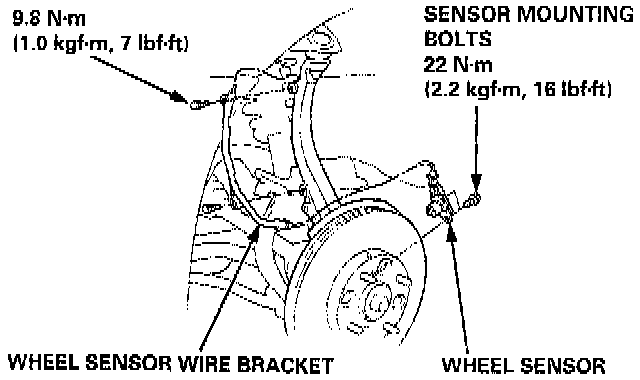 9.8 N·m
(1.0 kgf·m, 7 lbf·ft)

SENSOR MOUNTING BOLTS
22 N·m
(2.2 kgf·m, 16 lbf·ft)

WHEEL SENSOR WIRE BRACKET

WHEEL SENSOR