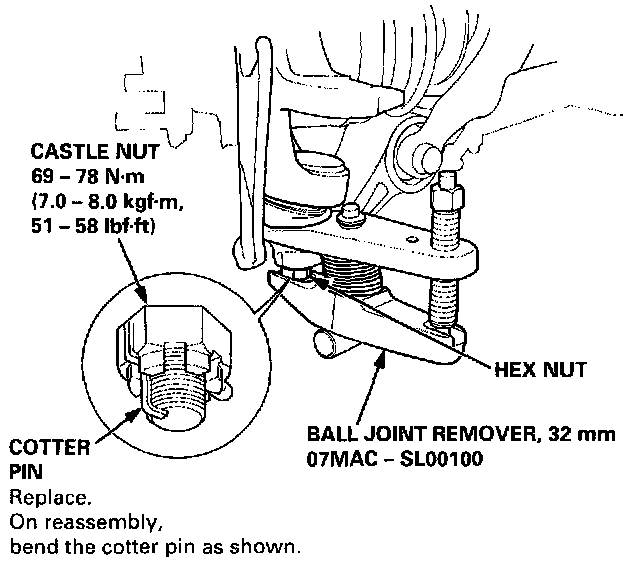 CASTLE NUT
69 – 78 N·m
(7.0 – 8.0 kgf·m,
51 – 58 lbf·ft)

HEX NUT

BALL JOINT REMOVER, 32 mm
07MAC – SL00100

COTTER PIN
Replace.
On reassembly, bend the cotter pin as shown.