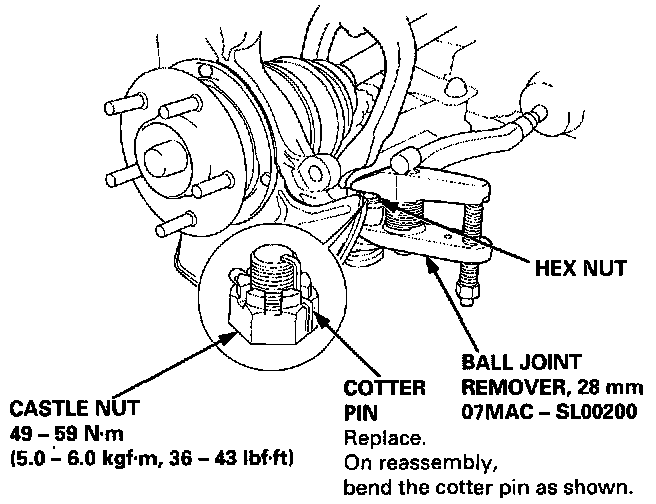 HEX NUT

BALL JOINT
REMOVER, 28 mm
07MAC – SL00200

COTTER
PIN
Replace.
On reassembly,
bend the cotter pin as shown.

CASTLE NUT
49 – 59 N·m
(5.0 – 6.0 kgf·m, 36 – 43 lbf·ft)